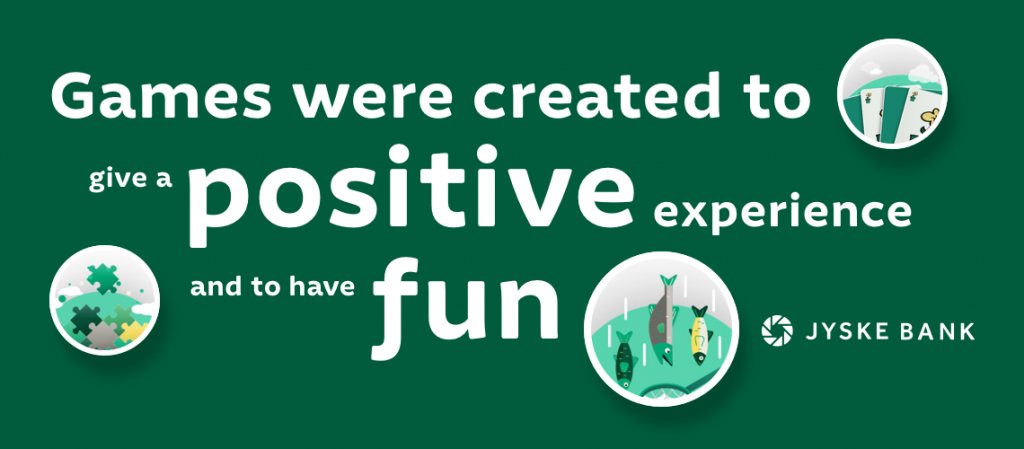 Games were created to give a positive experience and to have fun

JYSKE BANK